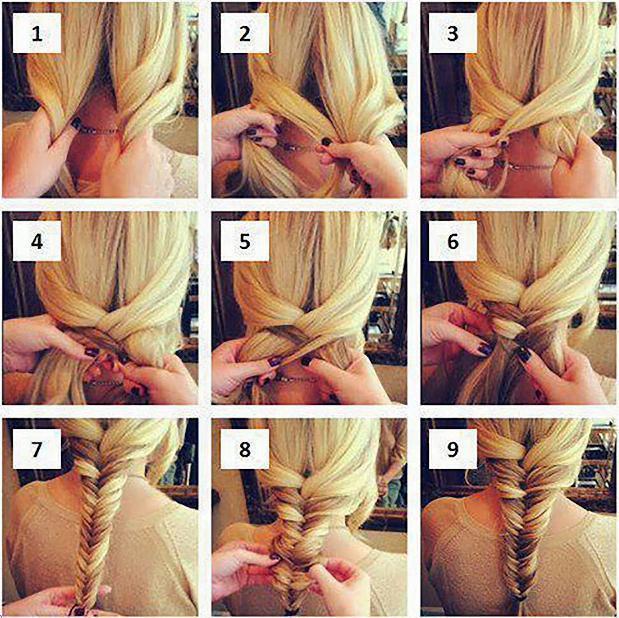 1

2

3

4

5

6

7

8

9