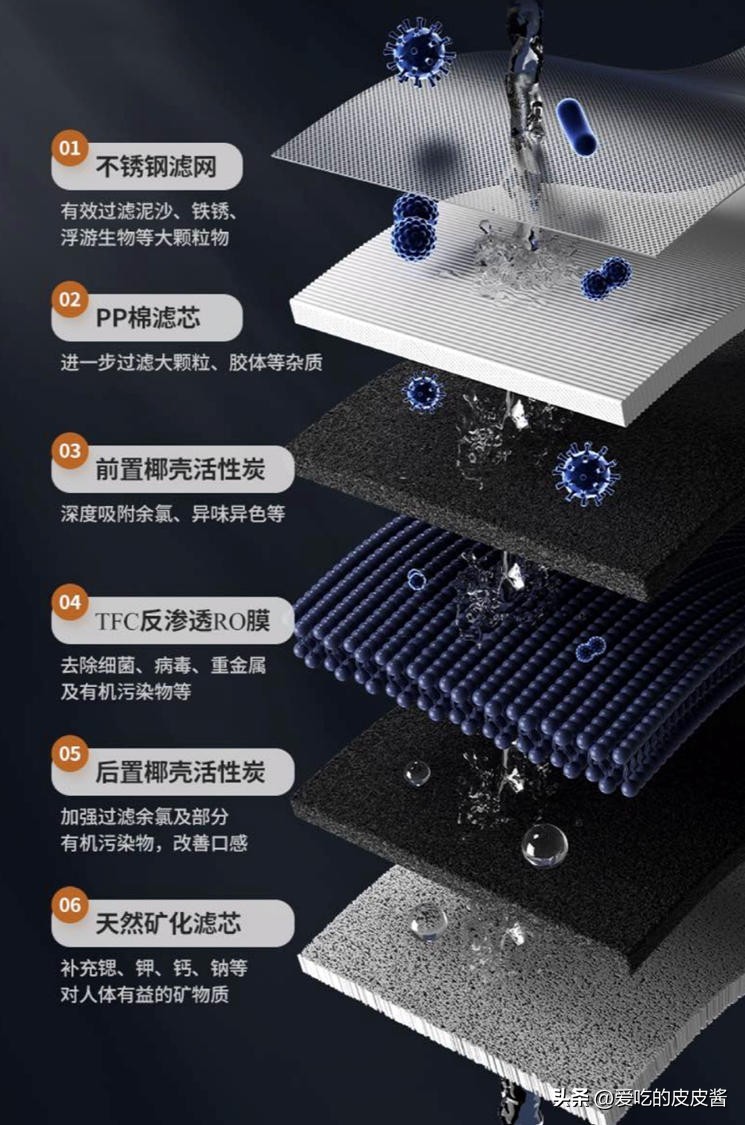 01
不锈钢滤网
有效过滤泥沙、铁锈、浮游生物等大颗粒物

02
PP棉滤芯
进一步过滤大颗粒、胶体等杂质

03
前置椰壳活性炭
深度吸附余氯、异味异色等

04
TFC反渗透RO膜
去除细菌、病毒、重金属及有机污染物等

05
后置椰壳活性炭
加强过滤余氯及部分有机污染物，改善口感

06
天然矿化滤芯
补充锶、钾、钙、钠等对人体有益的矿物质

头条 @爱吃的皮皮酱