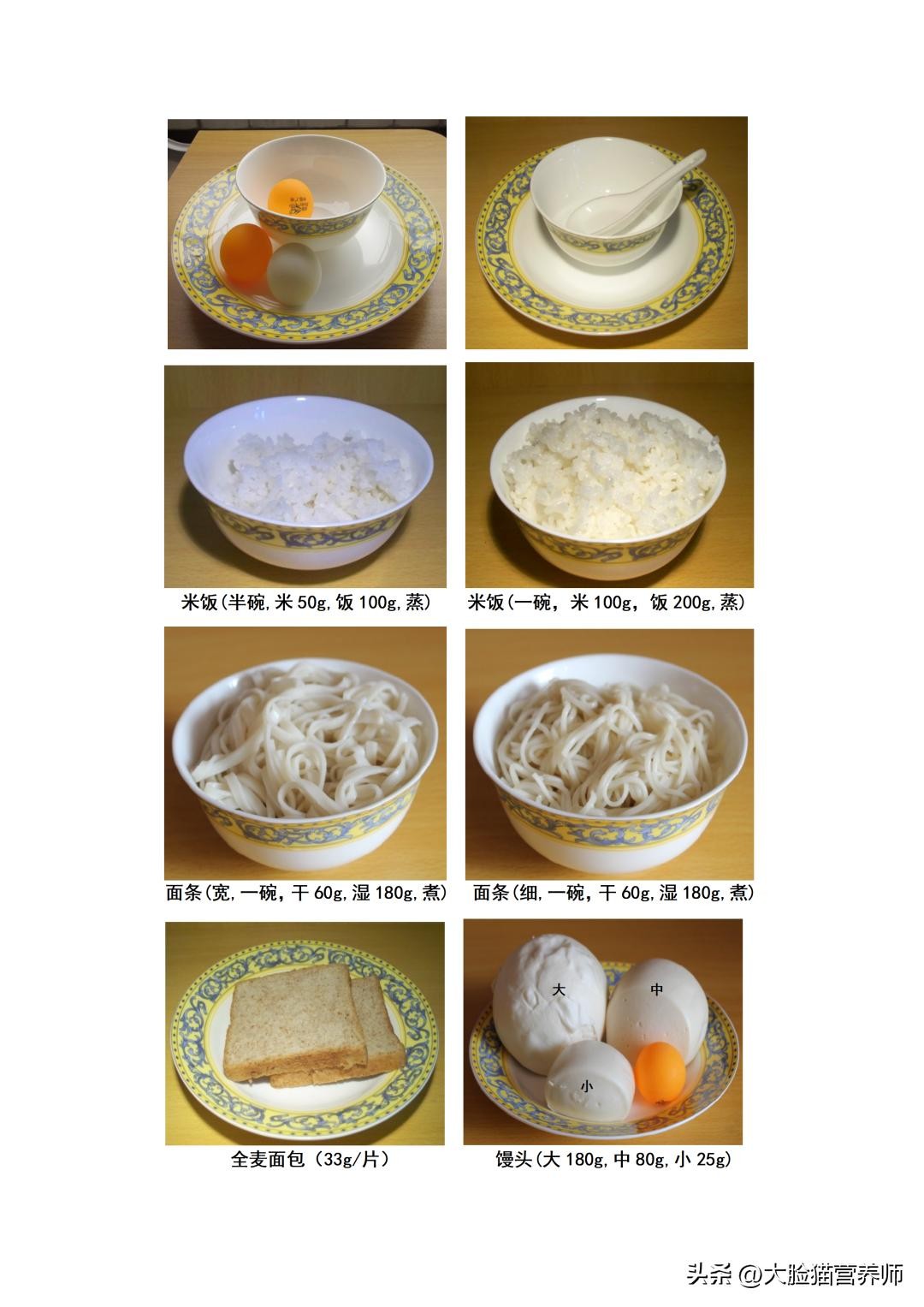 米饭(半碗,米 50g,饭 100g,蒸)

米饭(一碗，米 100g，饭 200g,蒸)

面条(宽,一碗,干 60g,湿 180g,煮)

面条(细,一碗,干 60g,湿 180g,煮)

全麦面包（33g/片）

大

中

小

馒头(大 180g,中 80g,小 25g)

头条 @大脸猫营养师