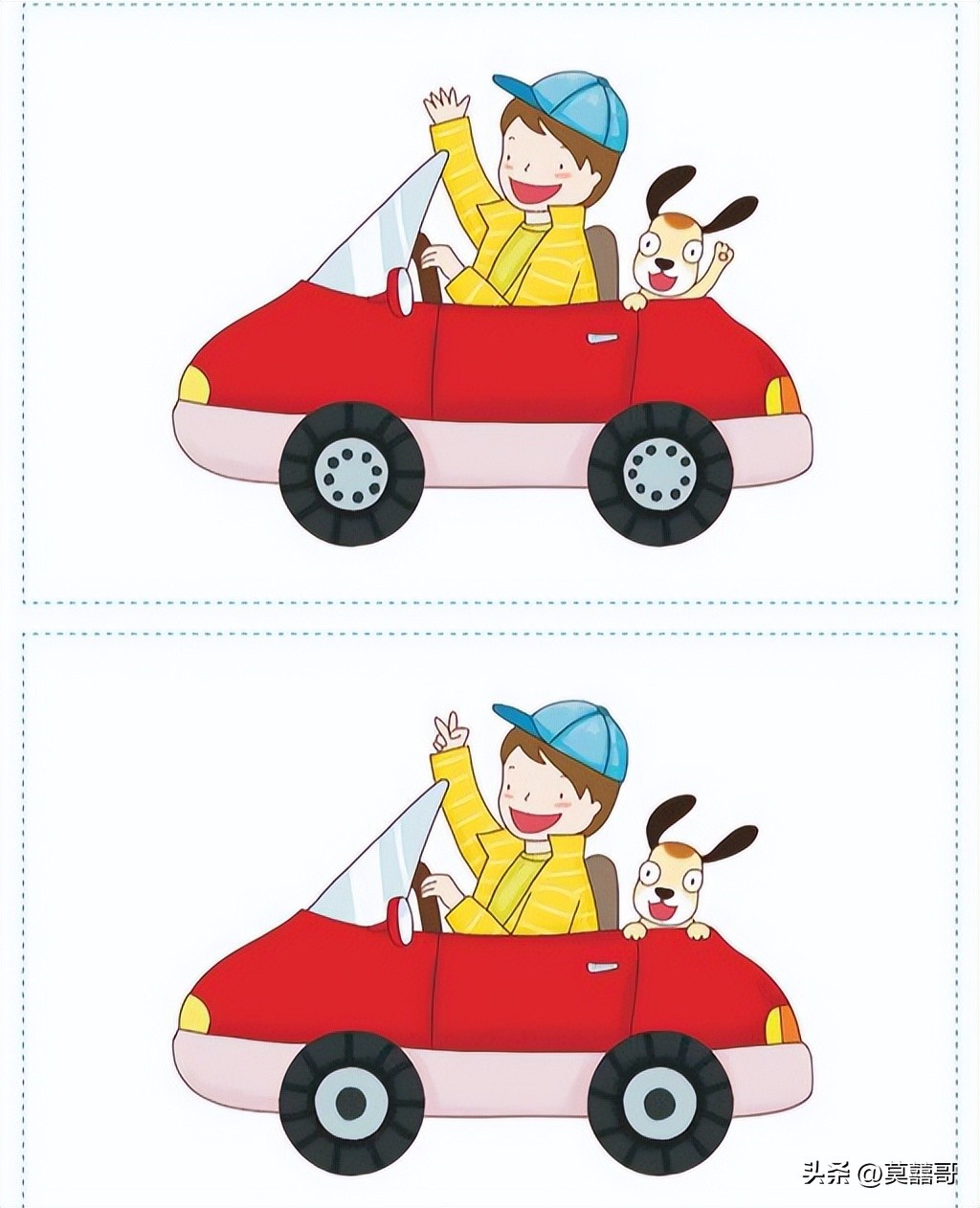 头条 @莫囍哥